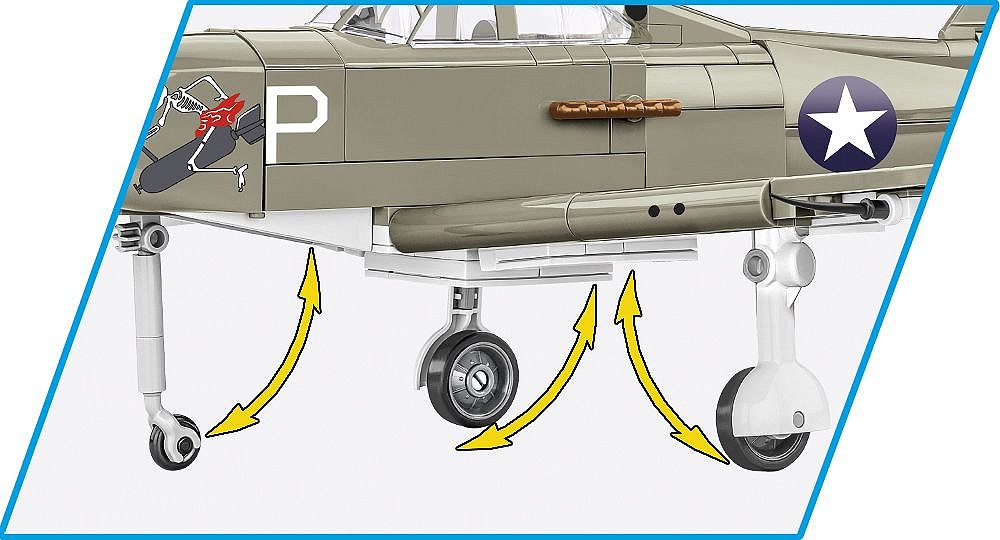 P