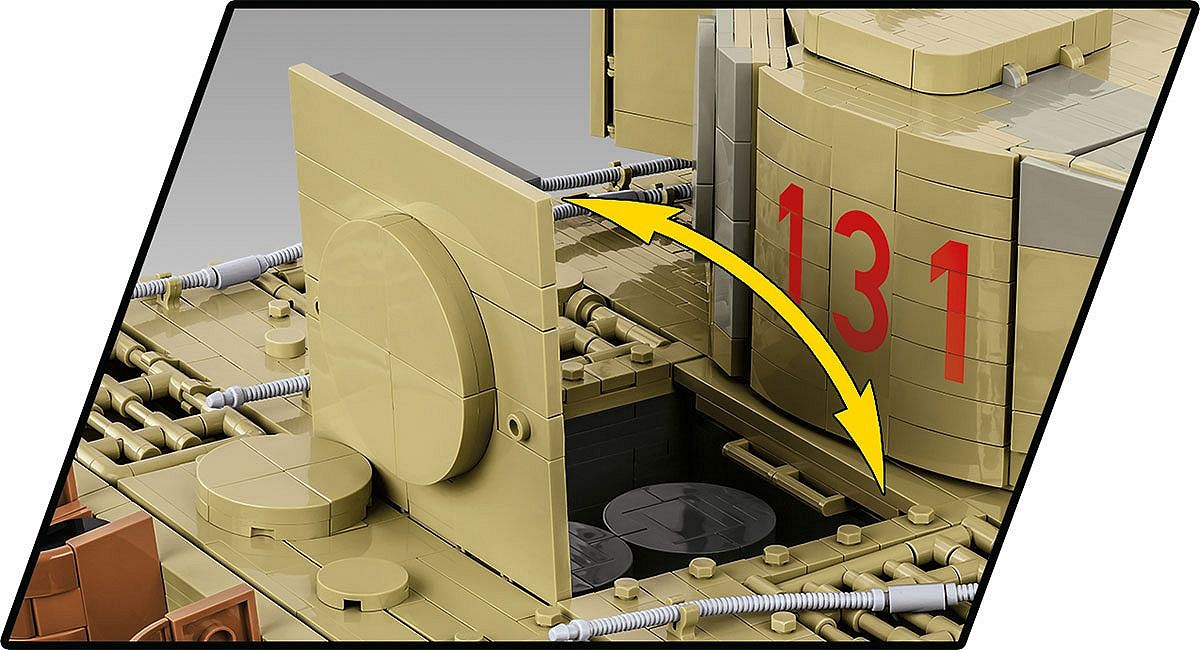 131