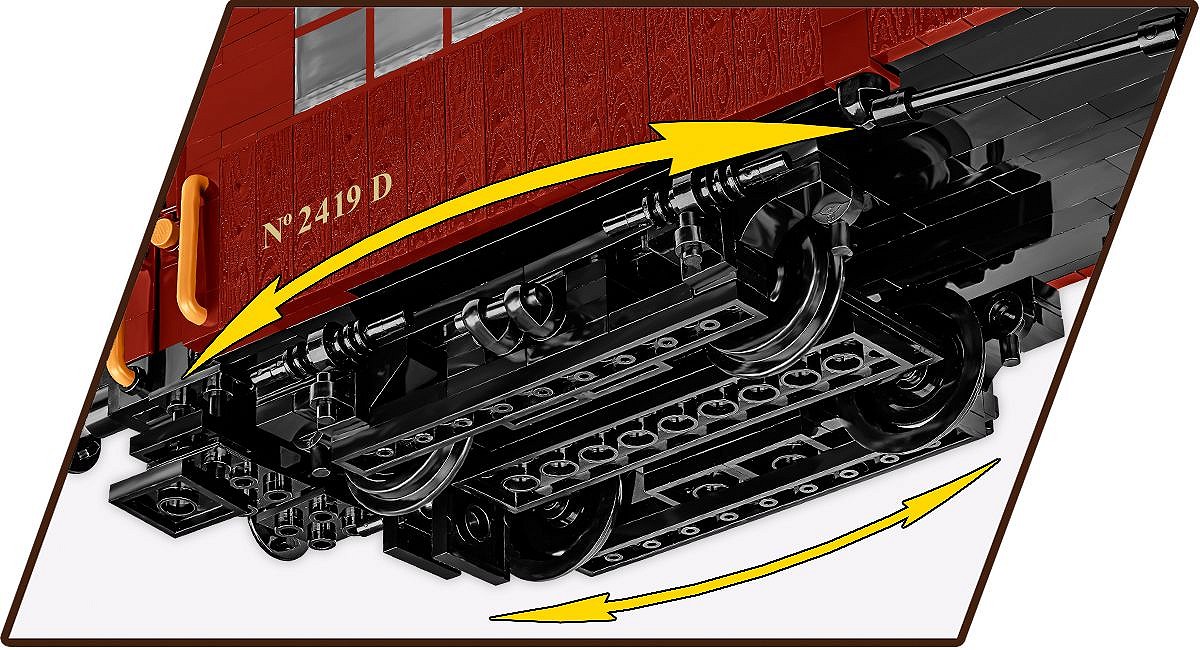 Nº 2419 D